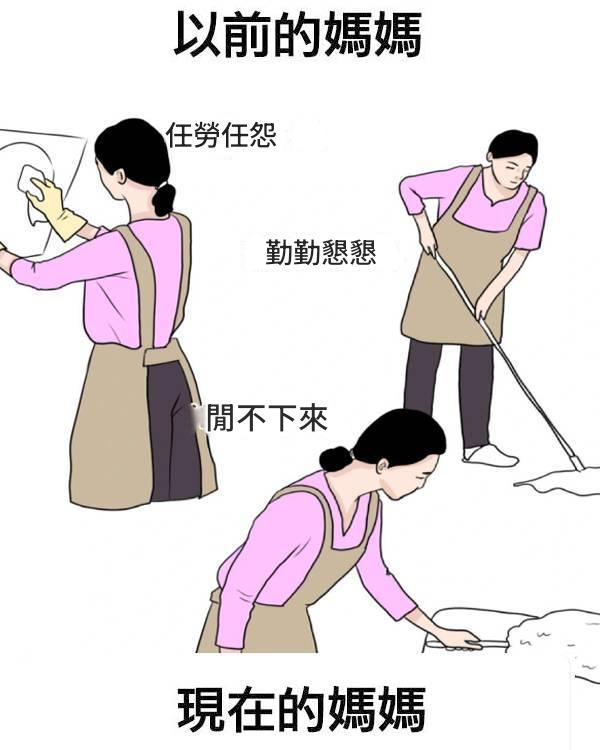 以前的媽媽

任勞任怨

勤勤懇懇

閒不下來

現在的媽媽