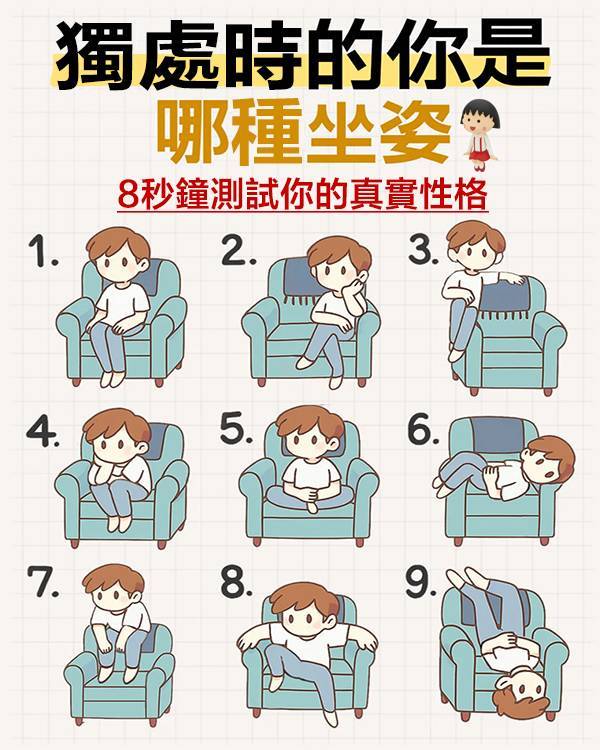 獨處時的你是
哪種坐姿

8秒鐘測試你的真實性格

1.

2.

3.

4.

5.

6.

7.

8.

9.