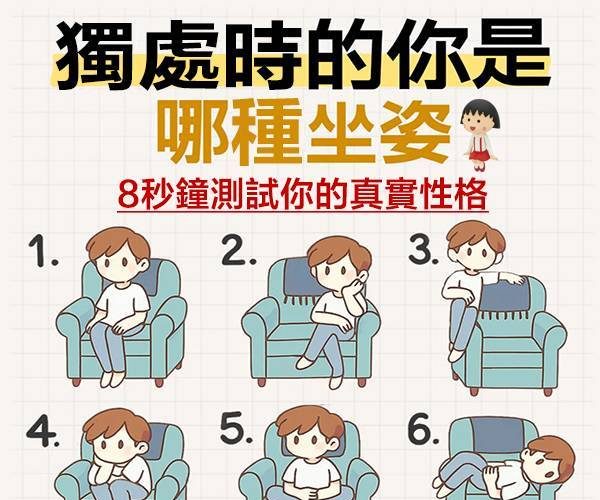 獨處時的你是
哪種坐姿

8秒鐘測試你的真實性格

1.

2.

3.

4.

5.

6.